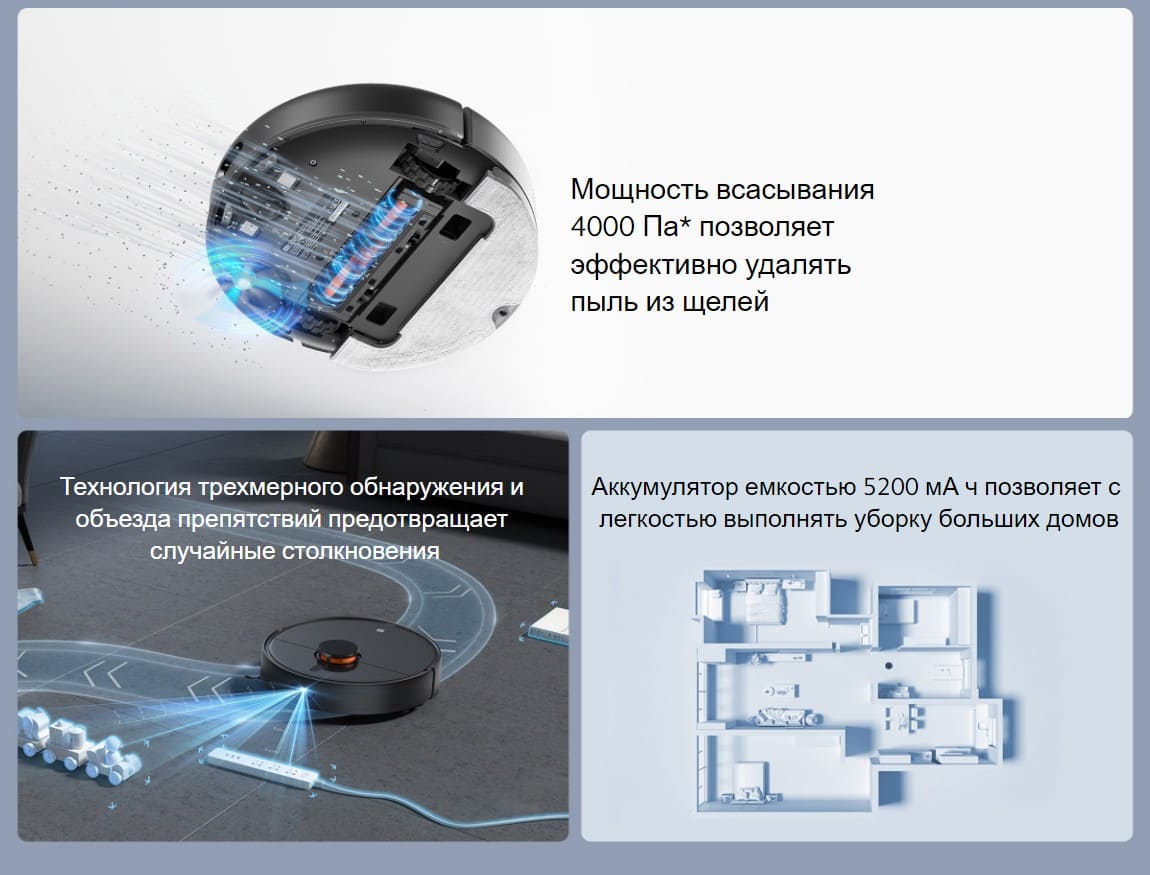 Мощность всасывания 4000 Па* позволяет эффективно удалять пыль из щелей

Технология трехмерного обнаружения и объезда препятствий предотвращает случайные столкновения

Аккумулятор емкостью 5200 мА ч позволяет с легкостью выполнять уборку больших домов